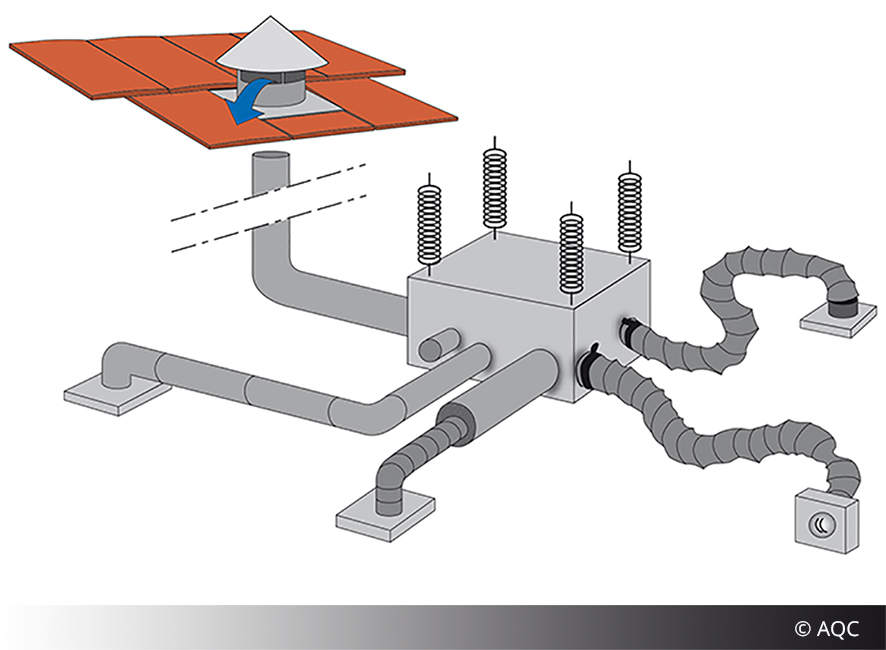 © AQC