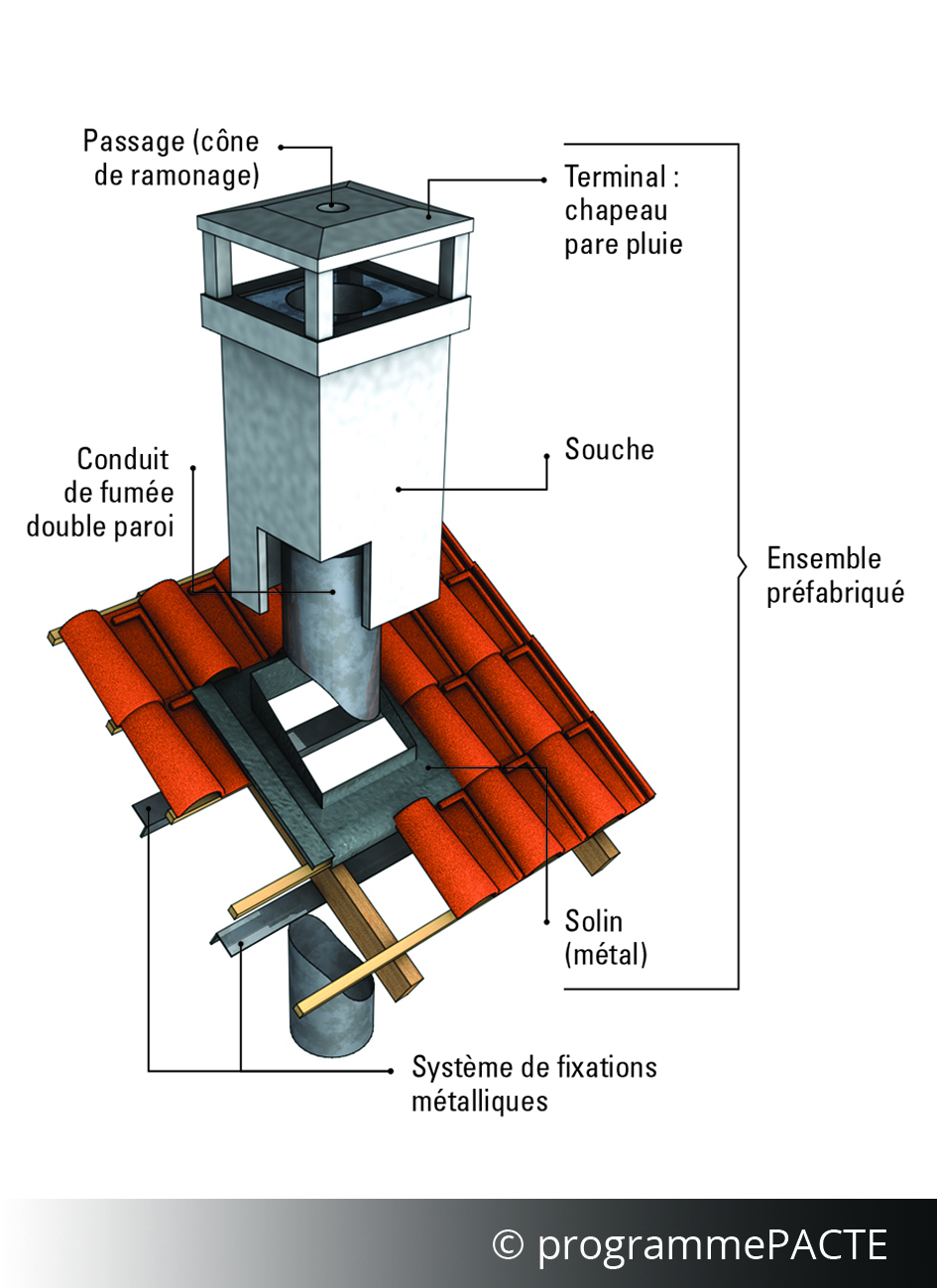 Passage (cône de ramonage)

Terminal : chapeau pare pluie

Conduit de fumée double paroi

Souche

Ensemble préfabriqué

Solin (métal)

Système de fixations métalliques

© programmePACTE