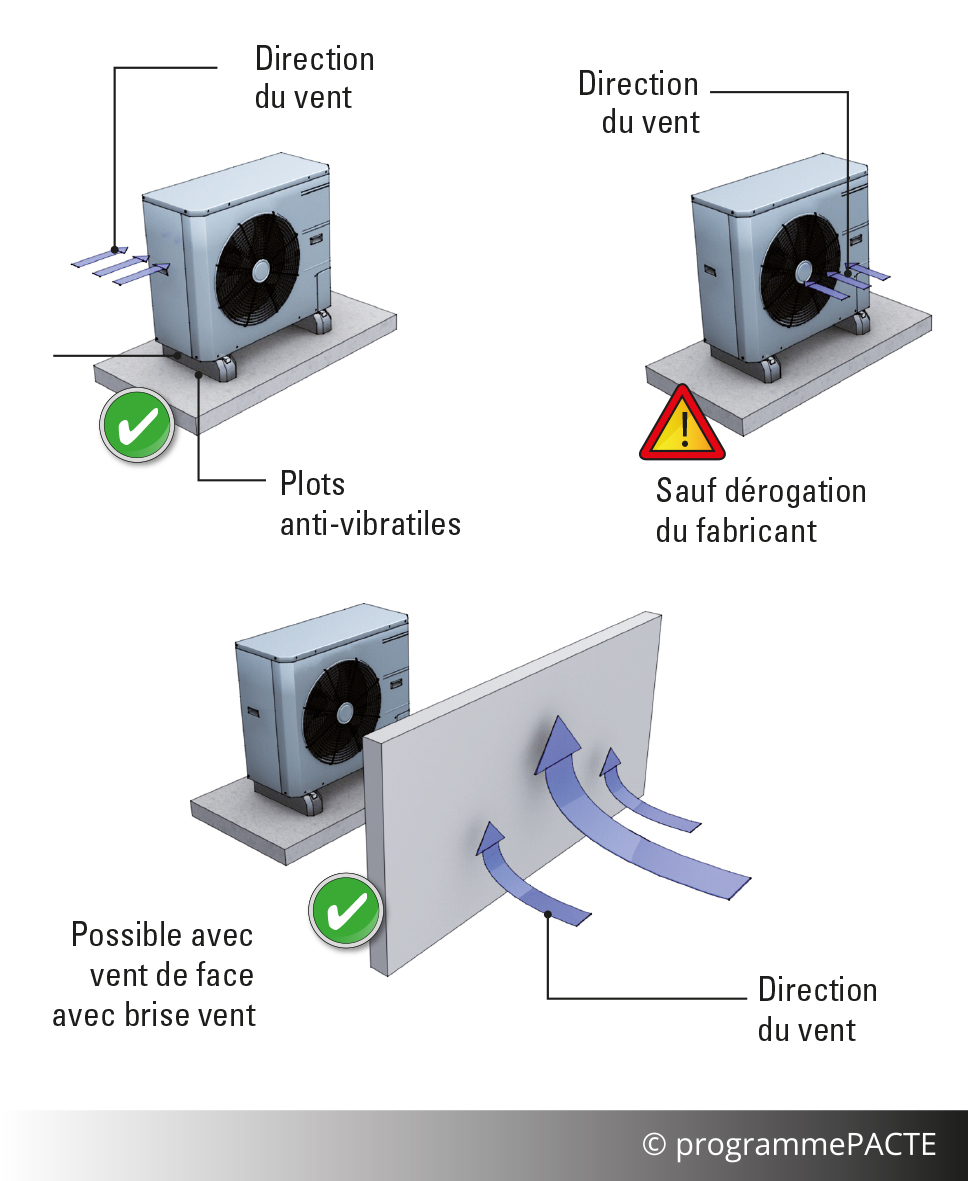 Direction du vent

Direction du vent

Plots anti-vibratiles

Sauf dérogation du fabricant

Possible avec vent de face avec brise vent

Direction du vent

© programmePACTE